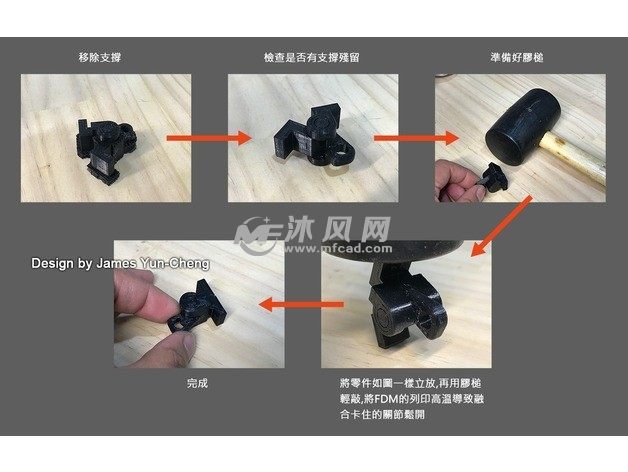 移除支撐

檢查是否有支撐殘留

準備好膠槌

沐风网
www.mfcad.com

Design by James Yun-Cheng

完成

將零件如圖一樣立放,再用膠槌輕敲,將FDM的列印高溫導致融合卡住的關節鬆開